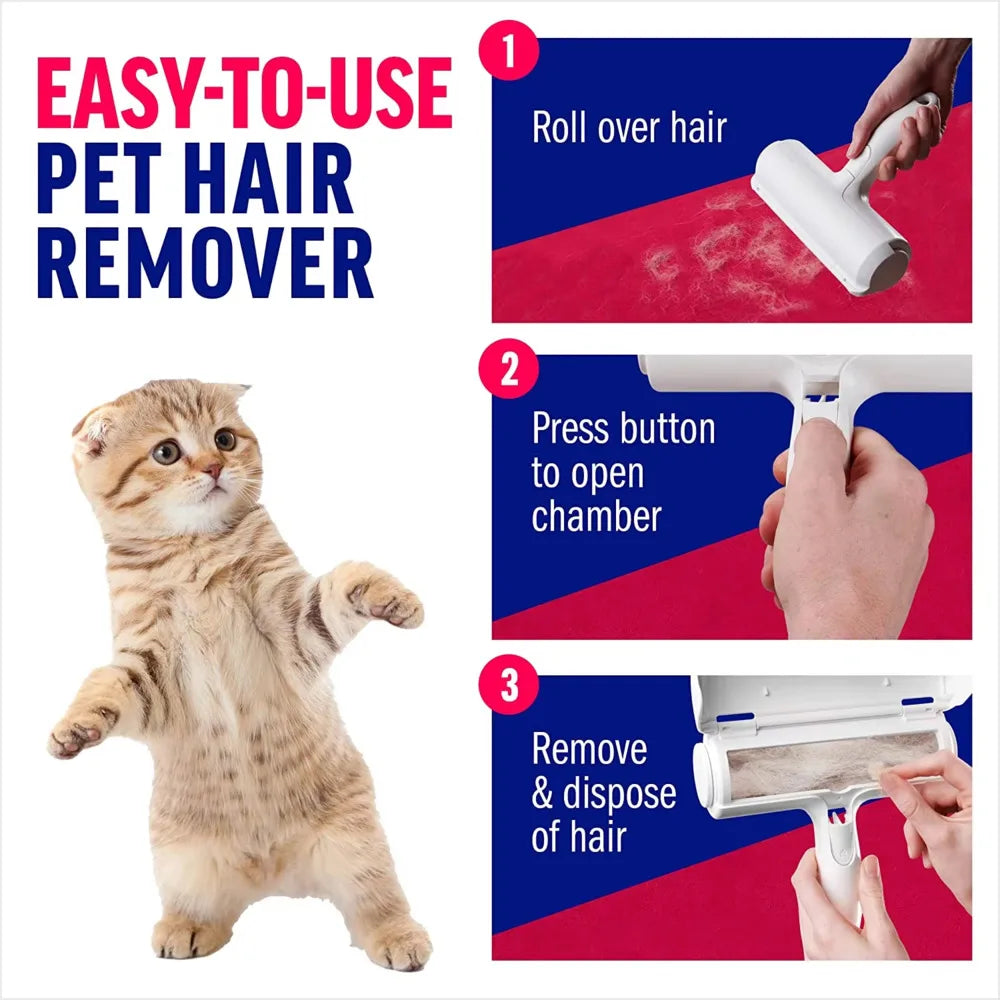 EASY-TO-USE
PET HAIR
REMOVER

1
Roll over hair

2
Press button to open chamber

3
Remove & dispose of hair