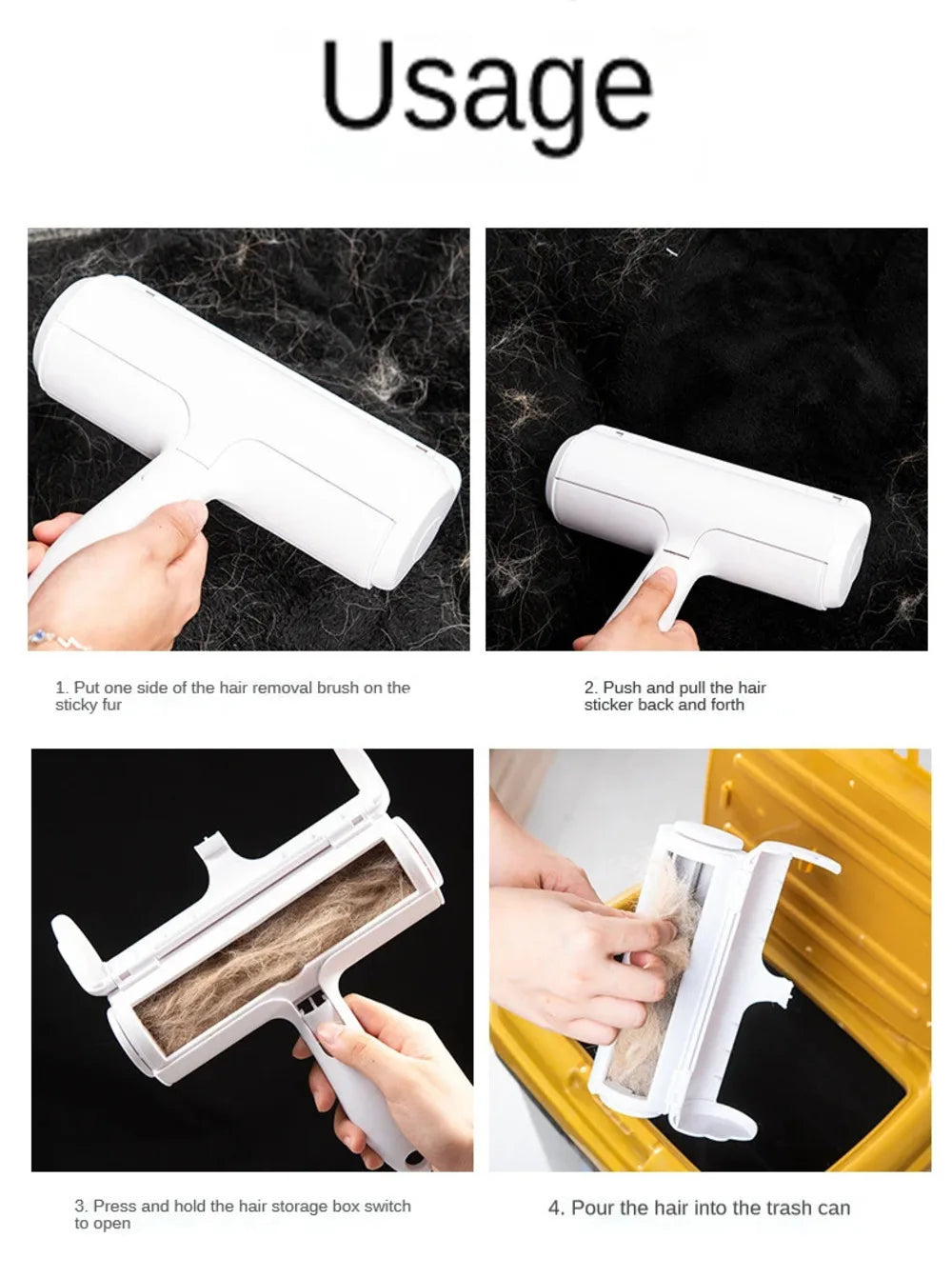 Usage

1. Put one side of the hair removal brush on the sticky fur

2. Push and pull the hair sticker back and forth

3. Press and hold the hair storage box switch to open

4. Pour the hair into the trash can