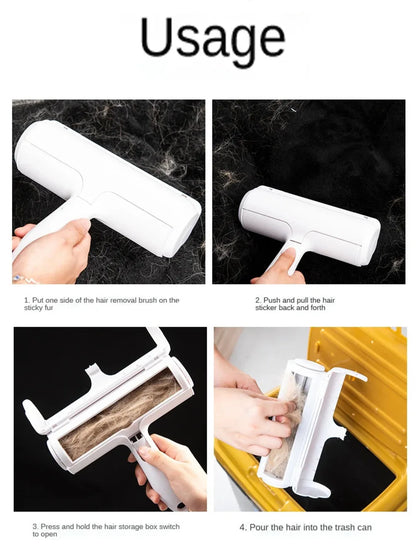 Usage

1. Put one side of the hair removal brush on the sticky fur

2. Push and pull the hair sticker back and forth

3. Press and hold the hair storage box switch to open

4. Pour the hair into the trash can